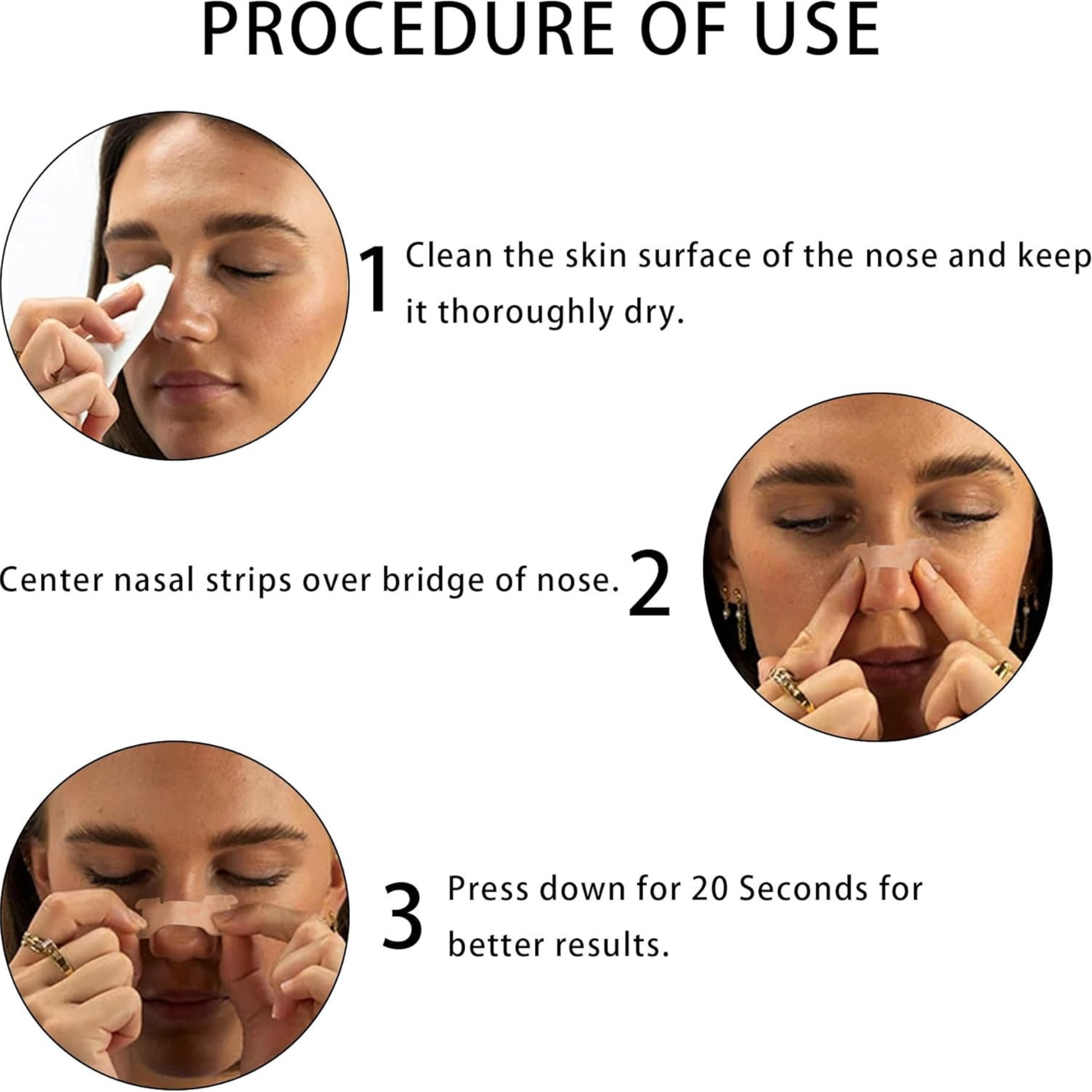 PROCEDURE OF USE

1 Clean the skin surface of the nose and keep it thoroughly dry.

Center nasal strips over bridge of nose. 2

3 Press down for 20 Seconds for better results.