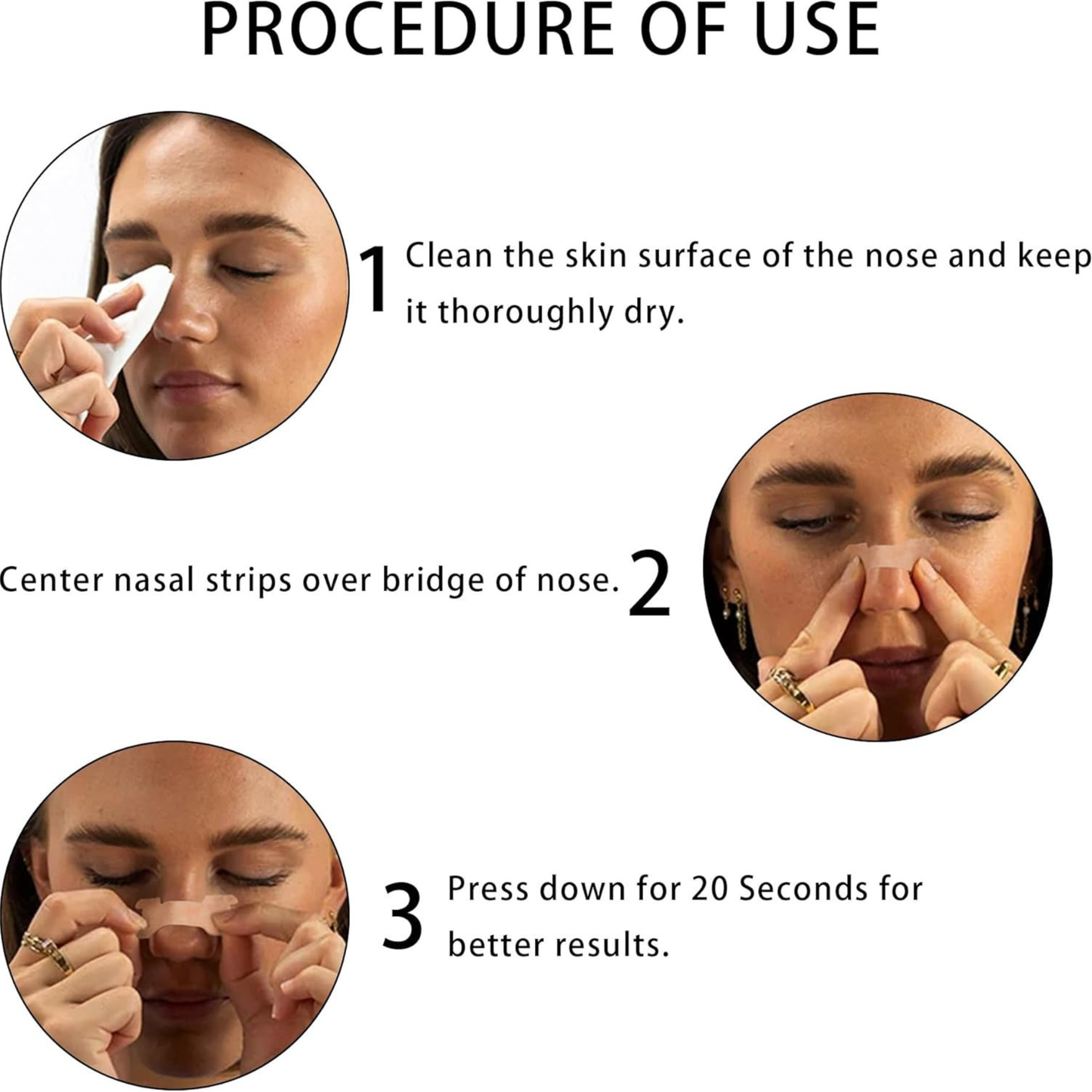 PROCEDURE OF USE

1 Clean the skin surface of the nose and keep it thoroughly dry.

Center nasal strips over bridge of nose. 2

3 Press down for 20 Seconds for better results.